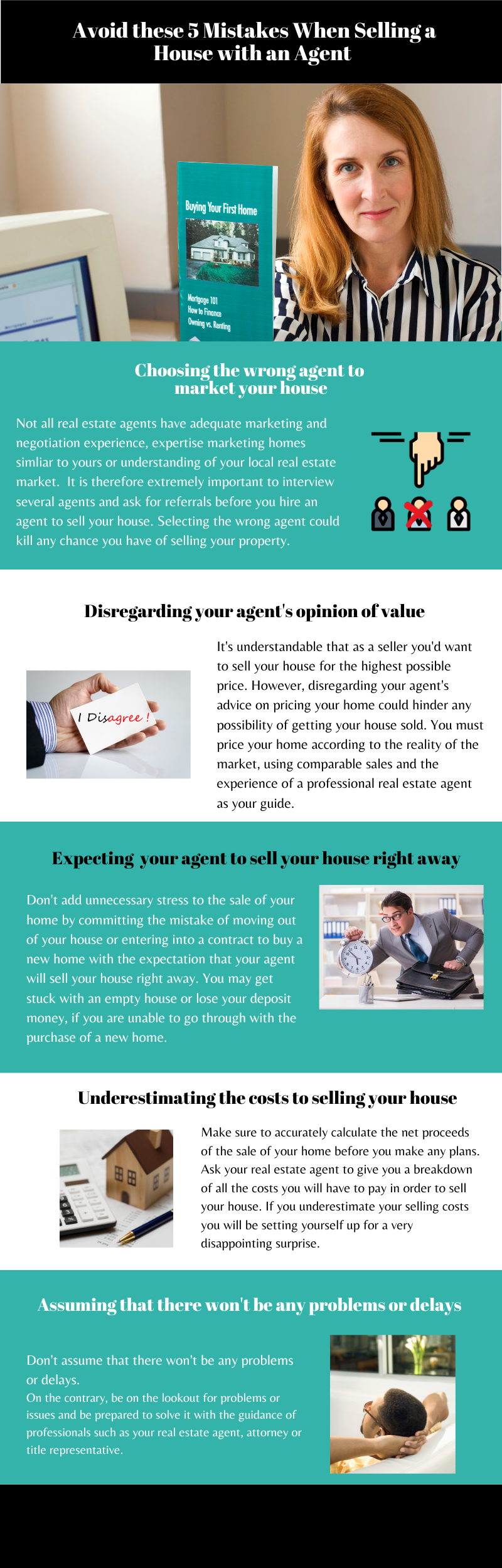 Avoid these 5 Mistakes When Selling a House with an Agent

Buying Your First Home

Mortgage 101
How to Finance
Owning vs. Renting

Choosing the wrong agent to market your house

Not all real estate agents have adequate marketing and negotiation experience, expertise marketing homes simliar to yours or understanding of your local real estate market. It is therefore extremely important to interview several agents and ask for referrals before you hire an agent to sell your house. Selecting the wrong agent could kill any chance you have of selling your property.

Disregarding your agent's opinion of value

I Disagree!

It's understandable that as a seller you'd want to sell your house for the highest possible price. However, disregarding your agent's advice on pricing your home could hinder any possibility of getting your house sold. You must price your home according to the reality of the market, using comparable sales and the experience of a professional real estate agent as your guide.

Expecting your agent to sell your house right away

Don't add unnecessary stress to the sale of your home by committing the mistake of moving out of your house or entering into a contract to buy a new home with the expectation that your agent will sell your house right away. You may get stuck with an empty house or lose your deposit money, if you are unable to go through with the purchase of a new home.

Underestimating the costs to selling your house

Make sure to accurately calculate the net proceeds of the sale of your home before you make any plans. Ask your real estate agent to give you a breakdown of all the costs you will have to pay in order to sell your house. If you underestimate your selling costs you will be setting yourself up for a very disappointing surprise.

Assuming that there won't be any problems or delays

Don't assume that there won't be any problems or delays.
On the contrary, be on the lookout for problems or issues and be prepared to solve it with the guidance of professionals such as your real estate agent, attorney or title representative.